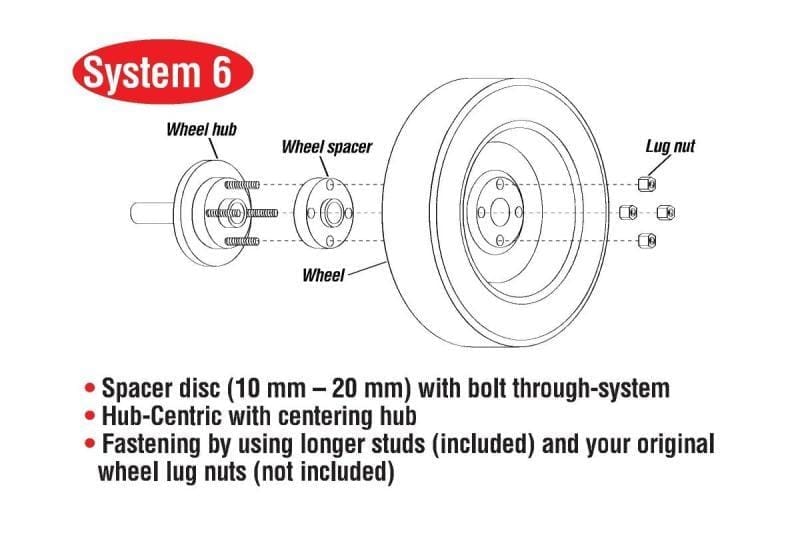 System 6

Wheel hub

Wheel spacer

Lug nut

Wheel

• Spacer disc (10 mm – 20 mm) with bolt through-system
• Hub-Centric with centering hub
• Fastening by using longer studs (included) and your original wheel lug nuts (not included)