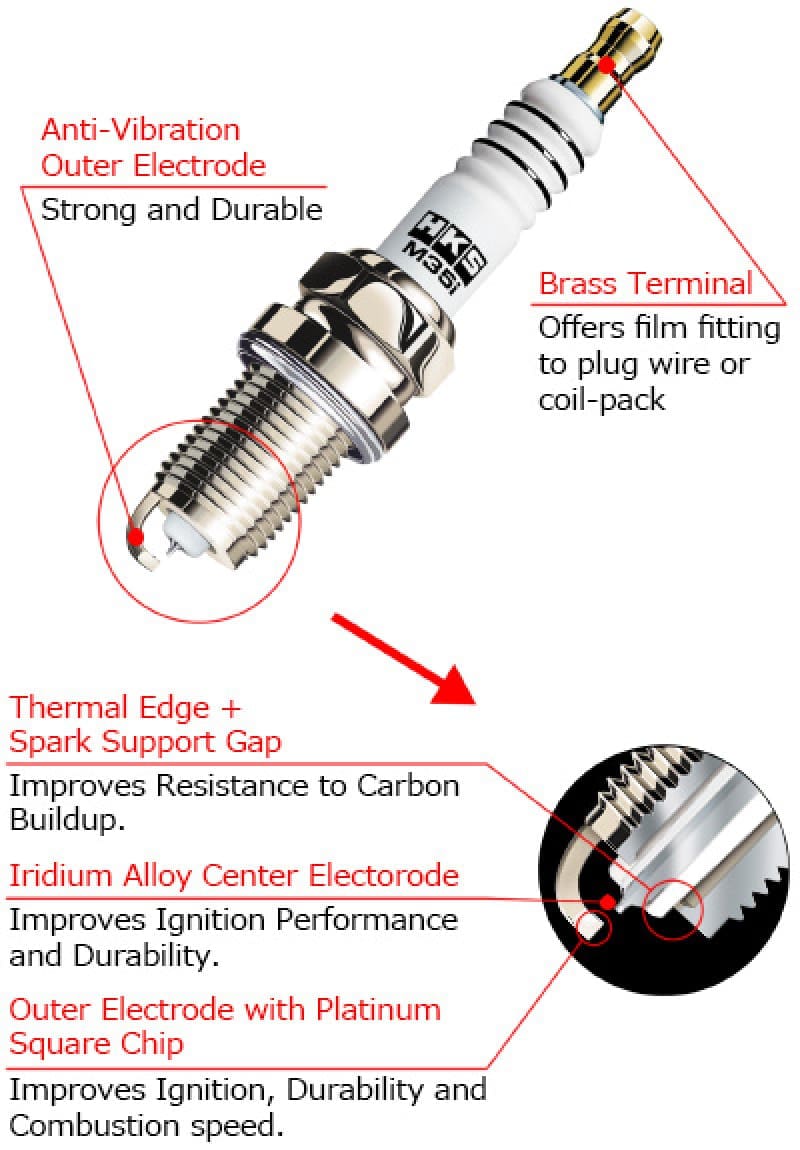 Anti-Vibration Outer Electrode

Strong and Durable

HKS
M35i

Brass Terminal

Offers film fitting to plug wire or coil-pack

Thermal Edge + Spark Support Gap

Improves Resistance to Carbon Buildup.

Iridium Alloy Center Electorode

Improves Ignition Performance and Durability.

Outer Electrode with Platinum Square Chip

Improves Ignition, Durability and Combustion speed.